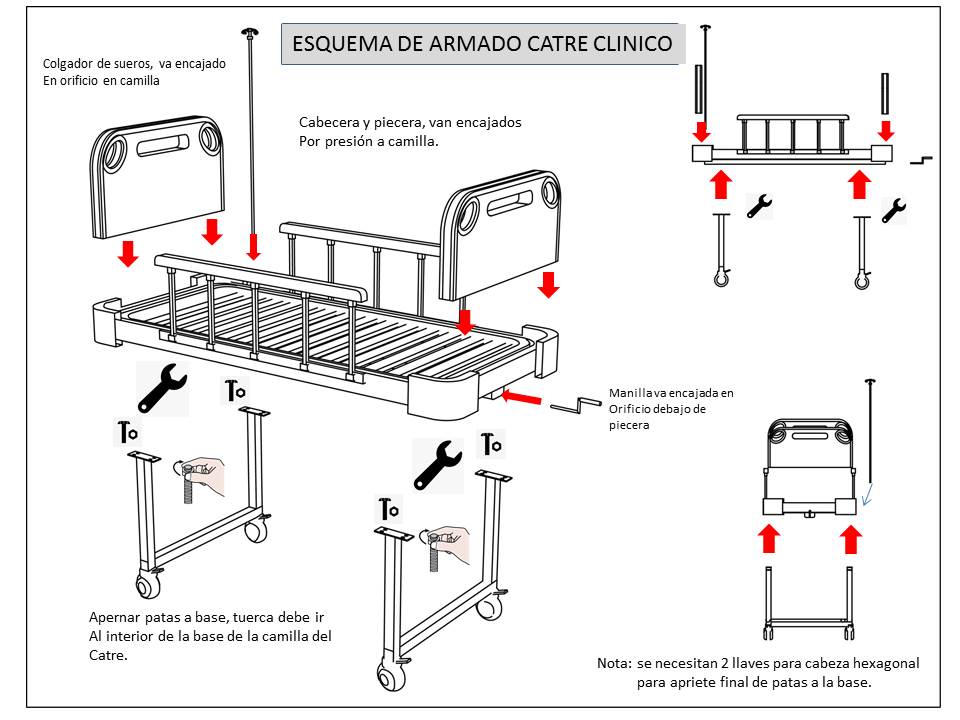 ESQUEMA DE ARMADO CATRE CLINICO

Colgador de sueros, va encajado En orificio en camilla

Cabecera y piecera, van encajados Por presión a camilla.

Manilla va encajada en Orificio debajo de piecera

Apernar patas a base, tuerca debe ir Al interior de la base de la camilla del Catre.

Nota: se necesitan 2 llaves para cabeza hexagonal para apriete final de patas a la base.